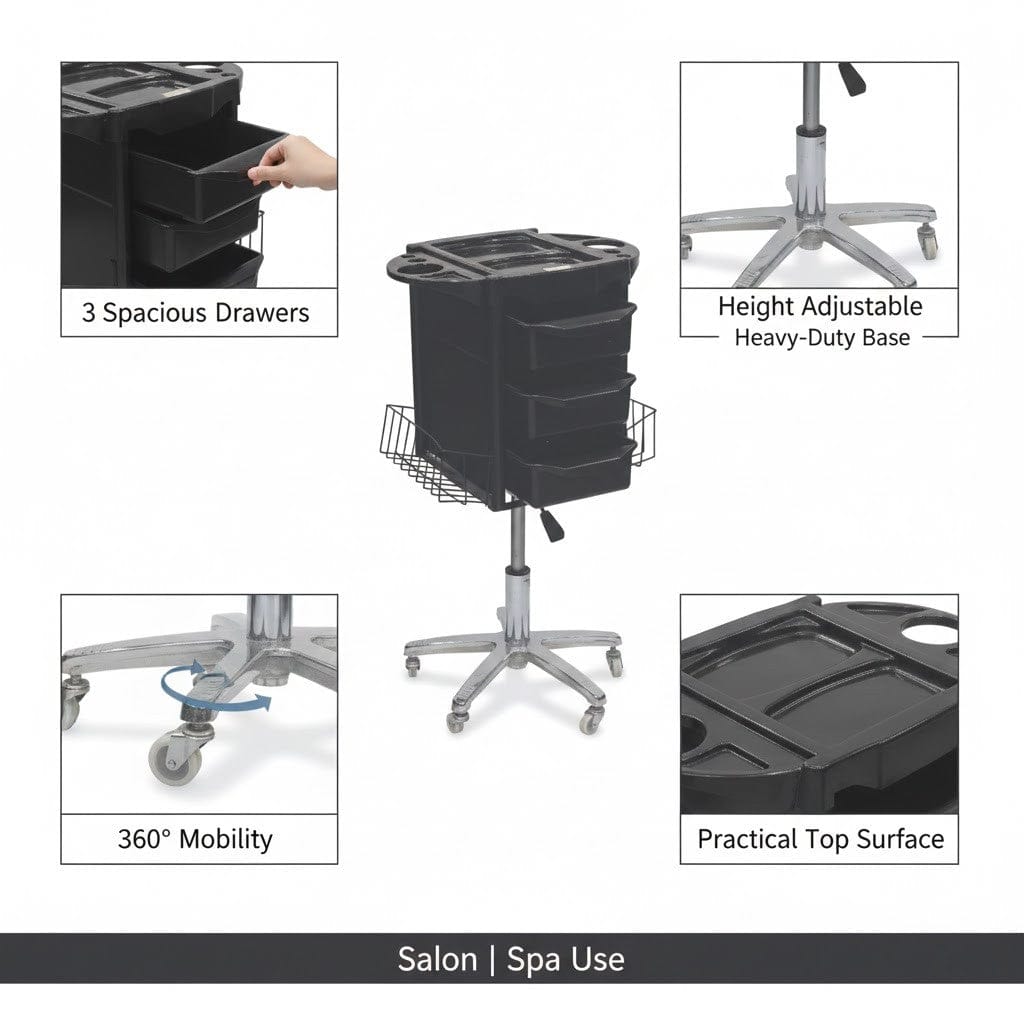 3 Spacious Drawers

Height Adjustable
Heavy-Duty Base

360° Mobility

Practical Top Surface

Salon | Spa Use