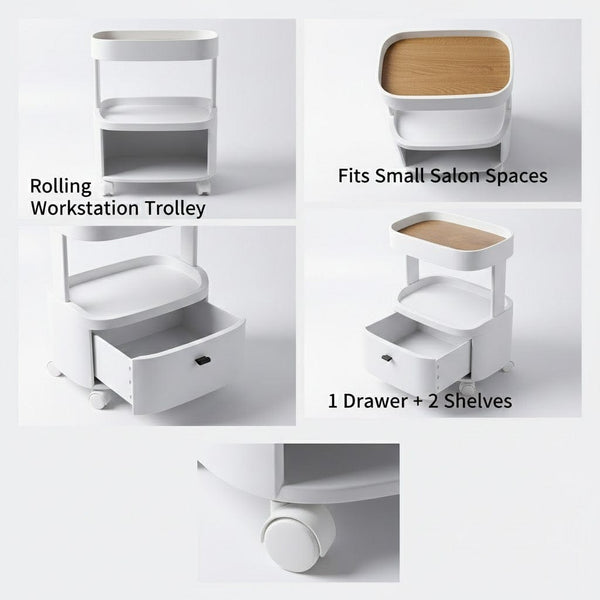 Rolling
Workstation Trolley

Fits Small Salon Spaces

1 Drawer + 2 Shelves