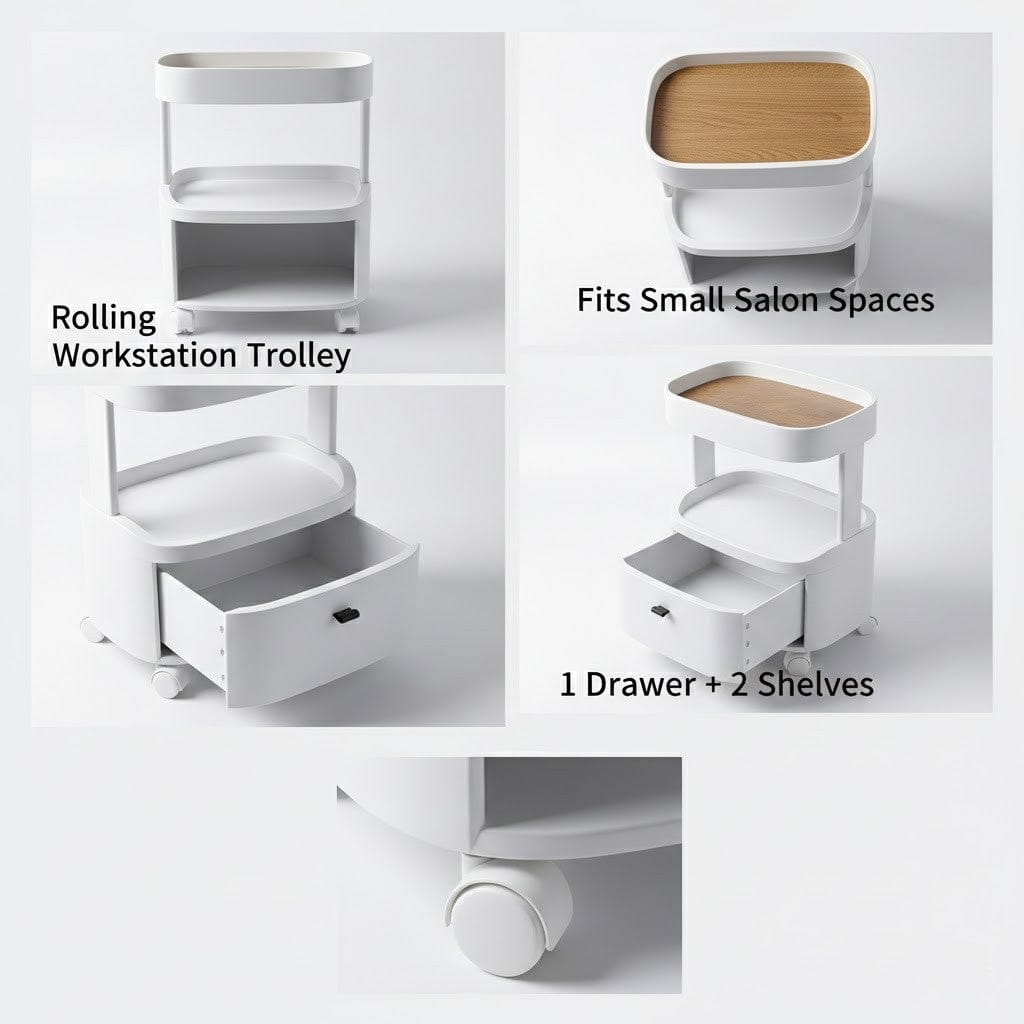 Rolling
Workstation Trolley

Fits Small Salon Spaces

1 Drawer + 2 Shelves