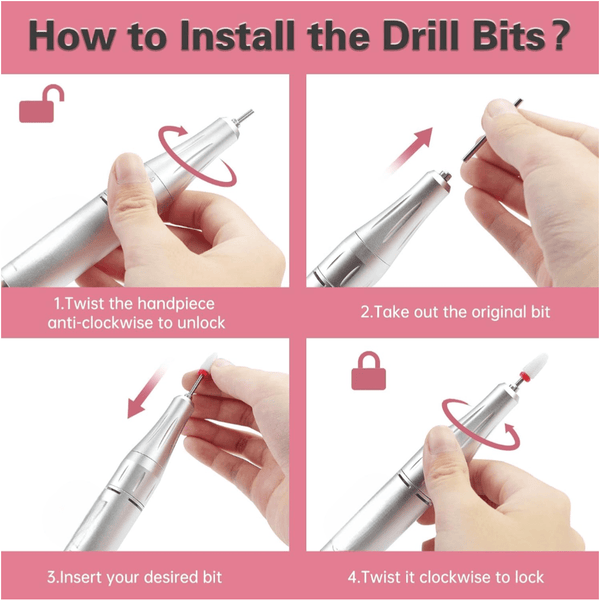 How to Install the Drill Bits?

1.Twist the handpiece anti-clockwise to unlock

2.Take out the original bit

3.Insert your desired bit

4.Twist it clockwise to lock