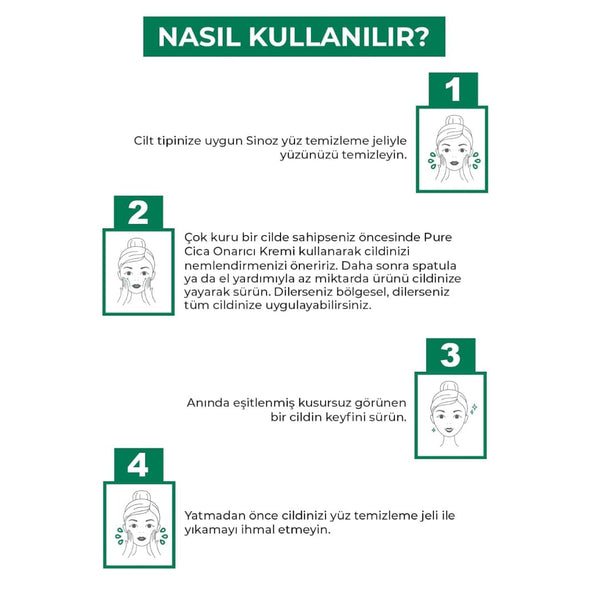 NASIL KULLANILIR?

1

Cilt tipinize uygun Sinoz yüz temizleme jeliyle yüzünüzü temizleyin.

2

Çok kuru bir cilde sahipseniz öncesinde Pure Cica Onarıcı Kremi kullanarak cildinizi nemlendirmenizi öneririz. Daha sonra spatula ya da el yardımıyla az miktarda ürünü cildinize yayarak sürün. Dilerseniz bölgesel, dilerseniz tüm cildinize uygulayabilirsiniz.

3

Anında eşitlenmiş kusursuz görünen bir cildin keyfini sürün.

4

Yatmadan önce cildinizi yüz temizleme jeli ile yıkamayı ihmal etmeyin.