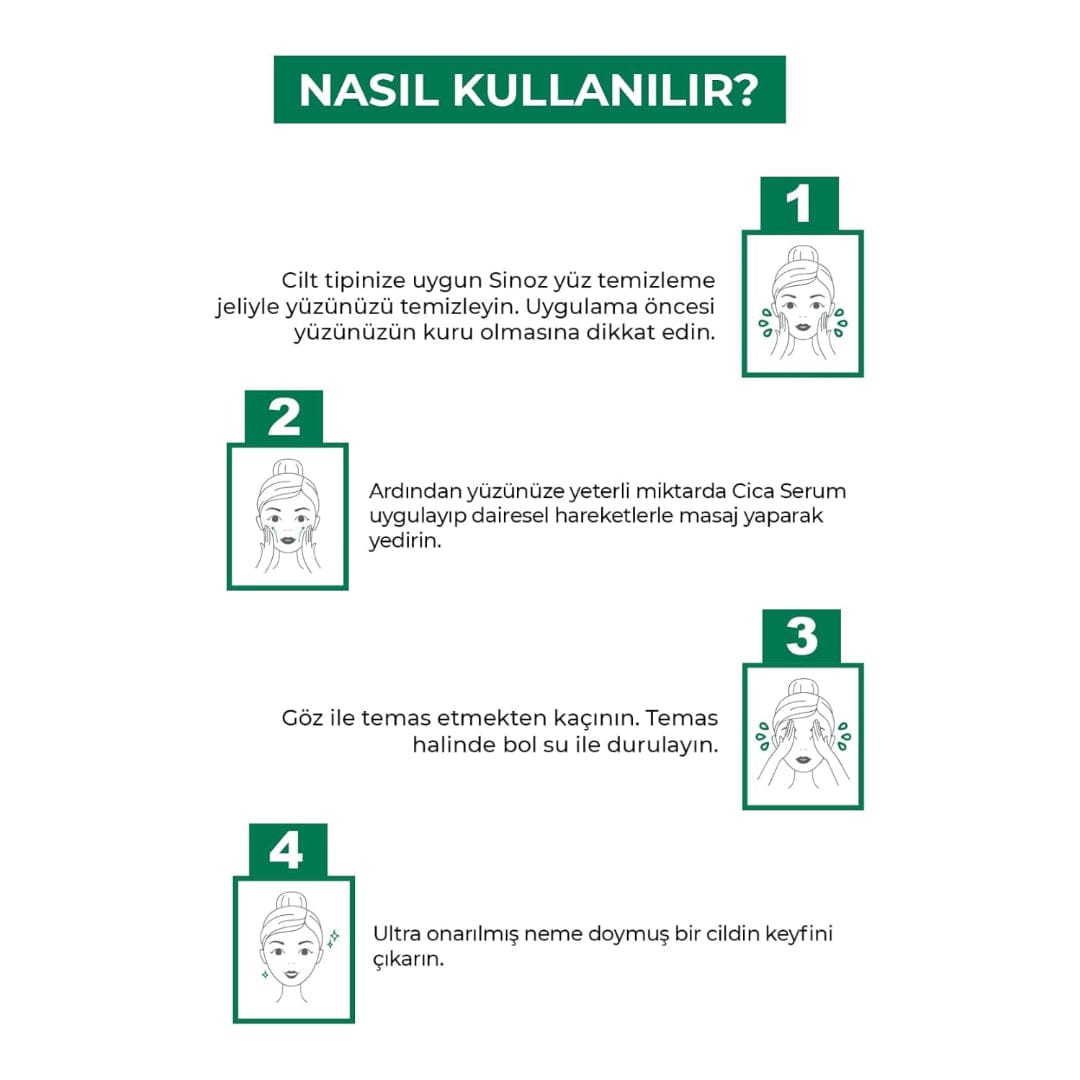 NASIL KULLANILIR?

1

Cilt tipinize uygun Sinoz yüz temizleme jeliyle yüzünüzü temizleyin. Uygulama öncesi yüzünüzün kuru olmasına dikkat edin.

2

Ardından yüzünüze yeterli miktarda Cica Serum uygulayıp dairesel hareketlerle masaj yaparak yedirin.

3

Göz ile temas etmekten kaçının. Temas halinde bol su ile durulayın.

4

Ultra onarılmış neme doymuş bir cildin keyfini çıkarın.