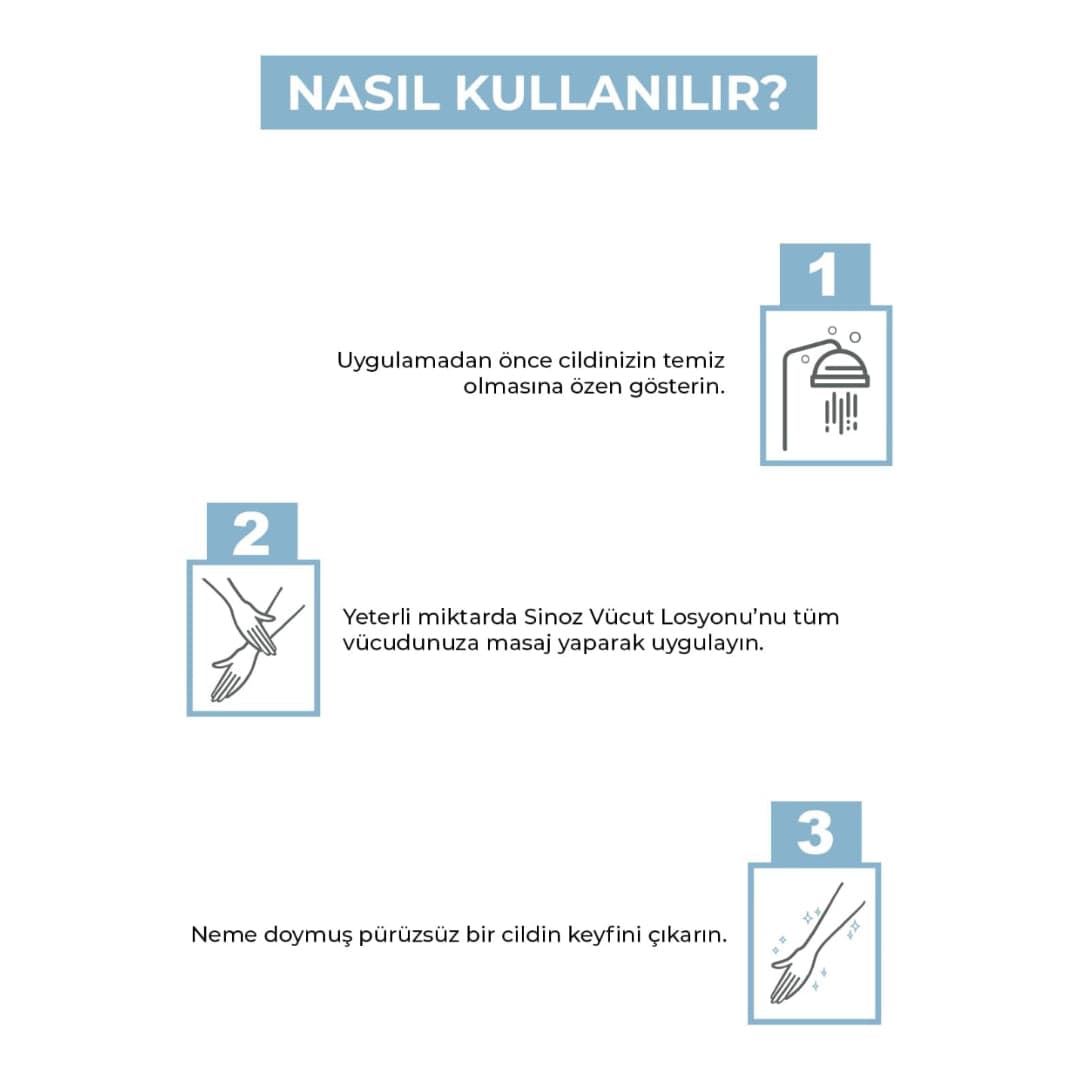 NASIL KULLANILIR?

1

Uygulamadan önce cildinizin temiz olmasına özen gösterin.

2

Yeterli miktarda Sinoz Vücut Losyonu'nu tüm vücudunuza masaj yaparak uygulayın.

3

Neme doymuş pürüzsüz bir cildin keyfini çıkarın.