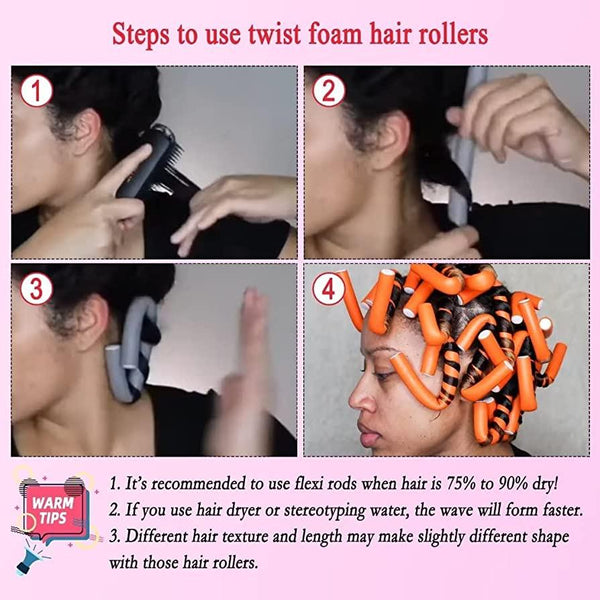 Steps to use twist foam hair rollers

1

2

3

4

WARM TIPS

1. It's recommended to use flexi rods when hair is 75% to 90% dry!
2. If you use hair dryer or stereotyping water, the wave will form faster.
3. Different hair texture and length may make slightly different shape with those hair rollers.