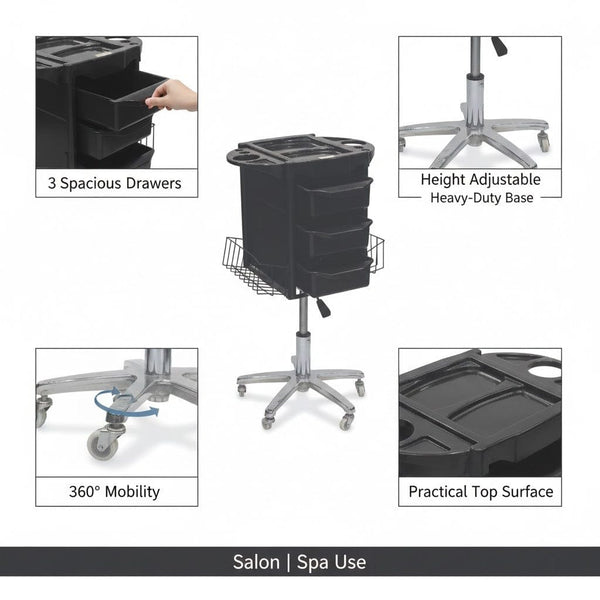 3 Spacious Drawers

Height Adjustable
Heavy-Duty Base

360° Mobility

Practical Top Surface

Salon | Spa Use