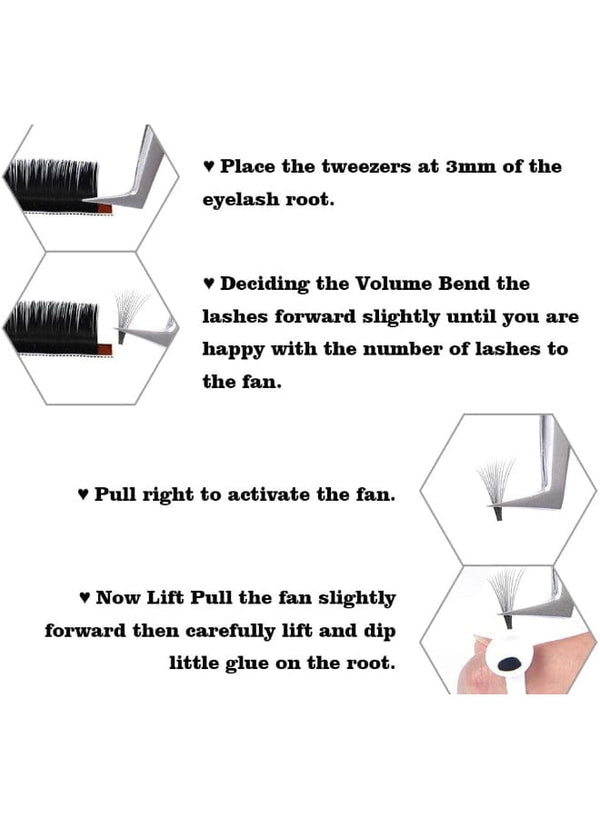 ♥ Place the tweezers at 3mm of the eyelash root.

♥ Deciding the Volume Bend the lashes forward slightly until you are happy with the number of lashes to the fan.

♥ Pull right to activate the fan.

♥ Now Lift Pull the fan slightly forward then carefully lift and dip little glue on the root.