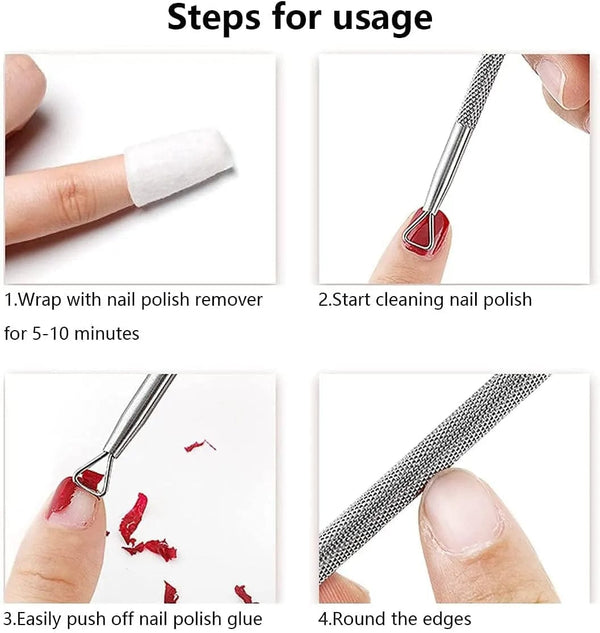 Steps for usage

1.Wrap with nail polish remover for 5-10 minutes

2.Start cleaning nail polish

3.Easily push off nail polish glue

4.Round the edges