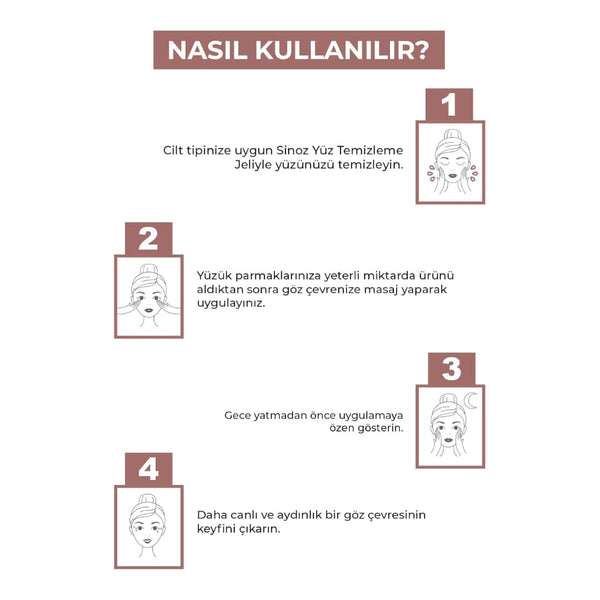 NASIL KULLANILIR?

1

Cilt tipinize uygun Sinoz Yüz Temizleme Jeliyle yüzünüzü temizleyin.

2

Yüzük parmaklarınıza yeterli miktarda ürünü aldıktan sonra göz çevrenize masaj yaparak uygulayınız.

3

Gece yatmadan önce uygulamaya özen gösterin.

4

Daha canlı ve aydınlık bir göz çevresinin keyfini çıkarın.