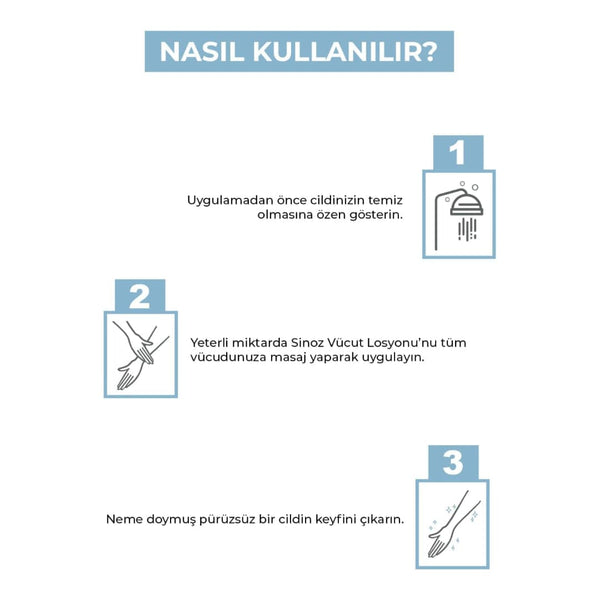 NASIL KULLANILIR?

1

Uygulamadan önce cildinizin temiz olmasına özen gösterin.

2

Yeterli miktarda Sinoz Vücut Losyonu'nu tüm vücudunuza masaj yaparak uygulayın.

3

Neme doymuş pürüzsüz bir cildin keyfini çıkarın.