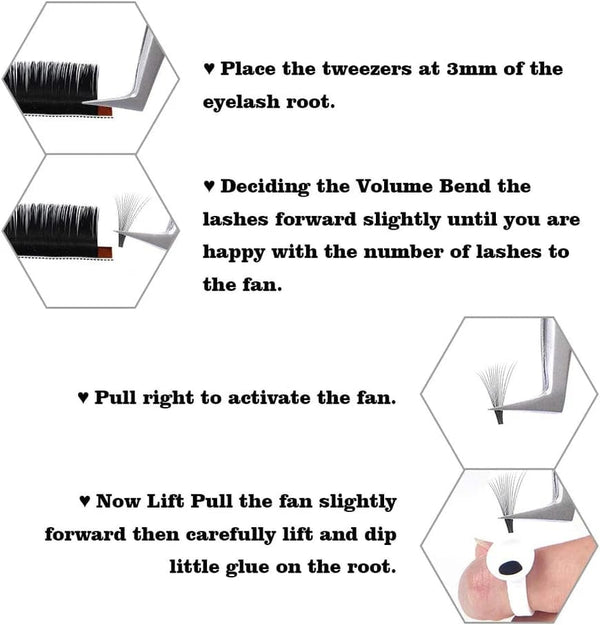 ♥ Place the tweezers at 3mm of the eyelash root.

♥ Deciding the Volume Bend the lashes forward slightly until you are happy with the number of lashes to the fan.

♥ Pull right to activate the fan.

♥ Now Lift Pull the fan slightly forward then carefully lift and dip little glue on the root.