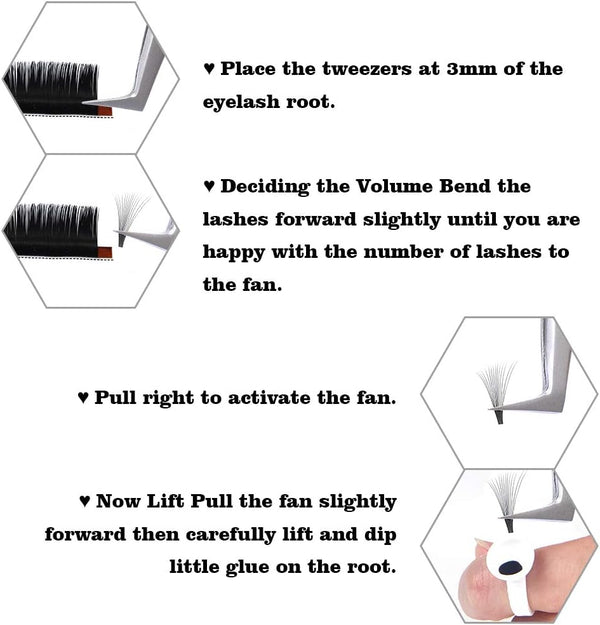 ♥ Place the tweezers at 3mm of the eyelash root.

♥ Deciding the Volume Bend the lashes forward slightly until you are happy with the number of lashes to the fan.

♥ Pull right to activate the fan.

♥ Now Lift Pull the fan slightly forward then carefully lift and dip little glue on the root.