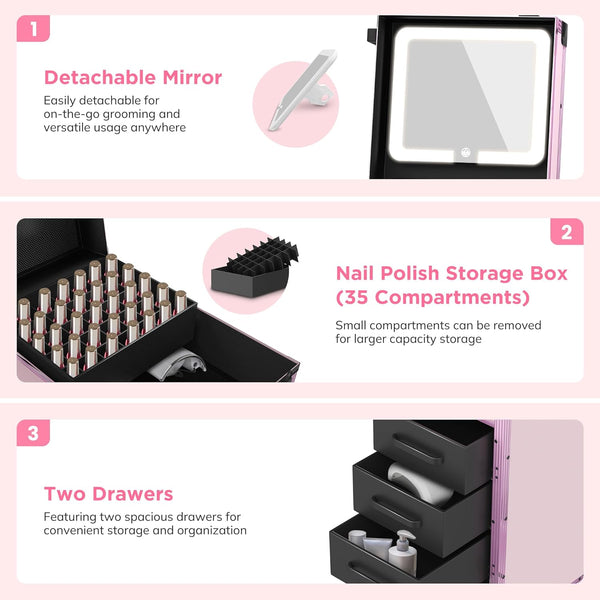 1

Detachable Mirror

Easily detachable for on-the-go grooming and versatile usage anywhere

2

Nail Polish Storage Box (35 Compartments)

Small compartments can be removed for larger capacity storage

3

Two Drawers

Featuring two spacious drawers for convenient storage and organization